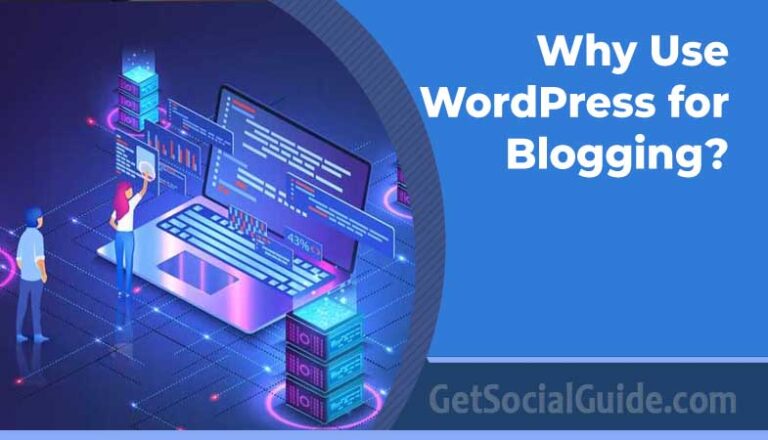 Why Use WordPress for Blogging?

43%

GetSocialGuide.com